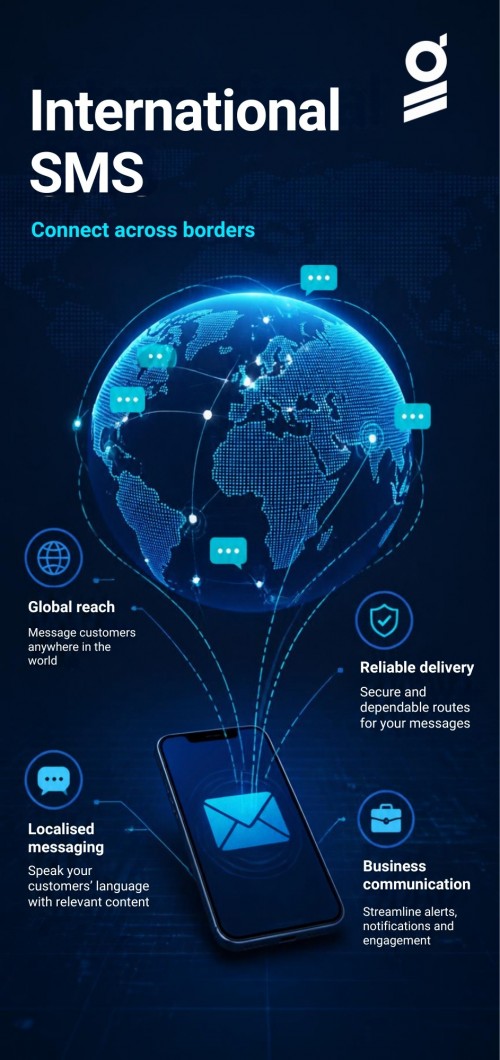 International SMS

Connect across borders

Global reach

Message customers anywhere in the world

Reliable delivery

Secure and dependable routes for your messages

Localised messaging

Speak your customers' language with relevant content

Business communication

Streamline alerts, notifications and engagement